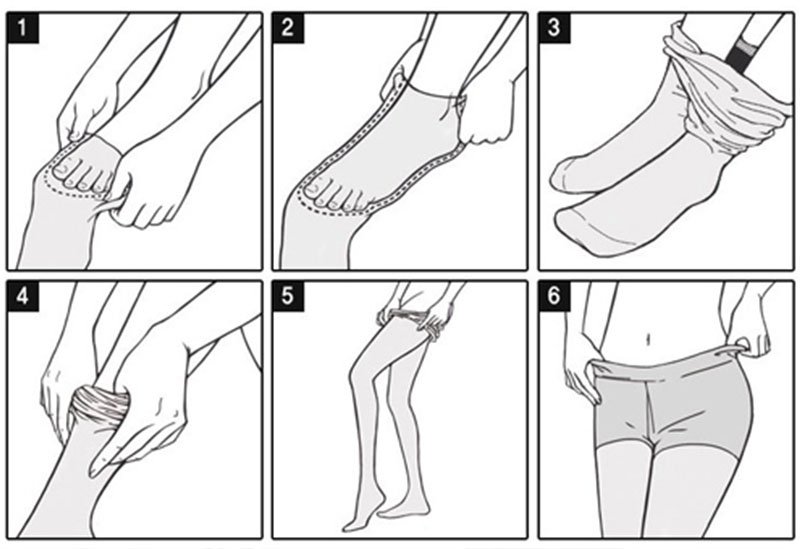 1
2
3
4
5
6